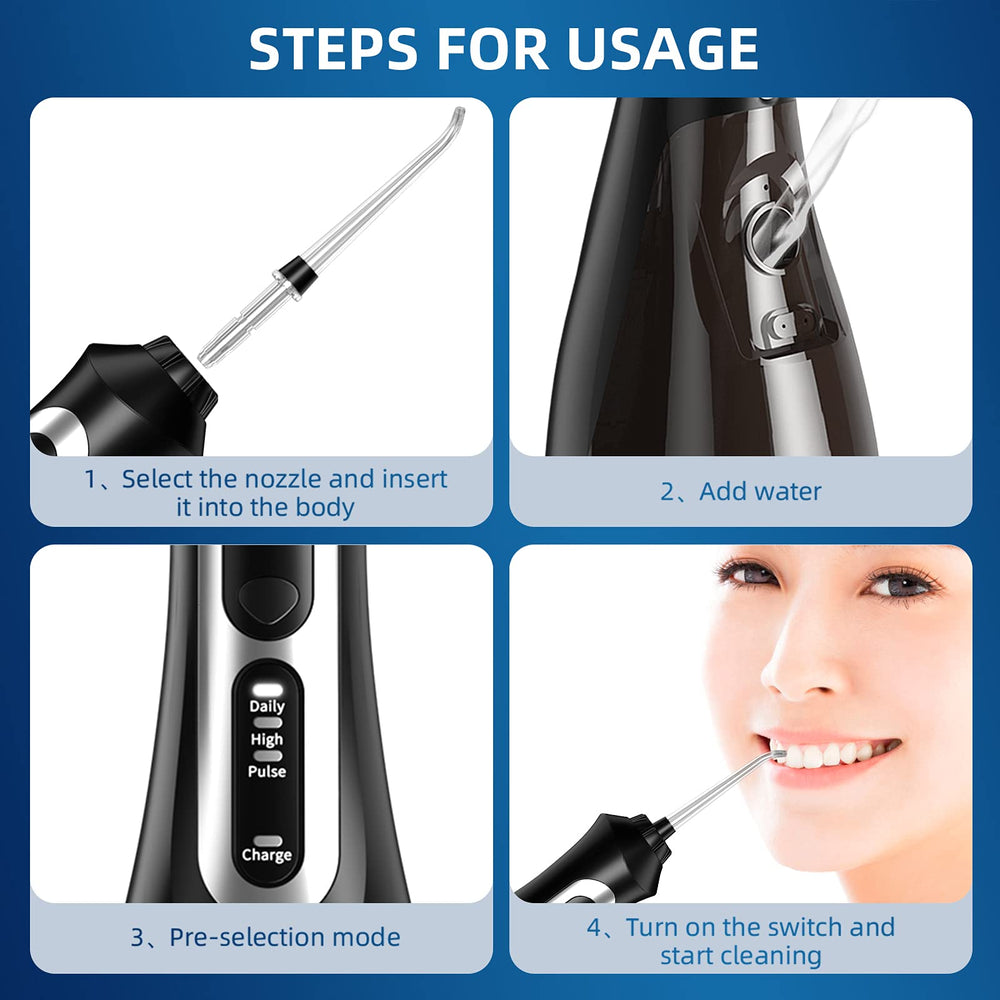 STEPS FOR USAGE

1、Select the nozzle and insert it into the body

2、Add water

Daily
High
Pulse
Charge

3、Pre-selection mode

4、Turn on the switch and start cleaning