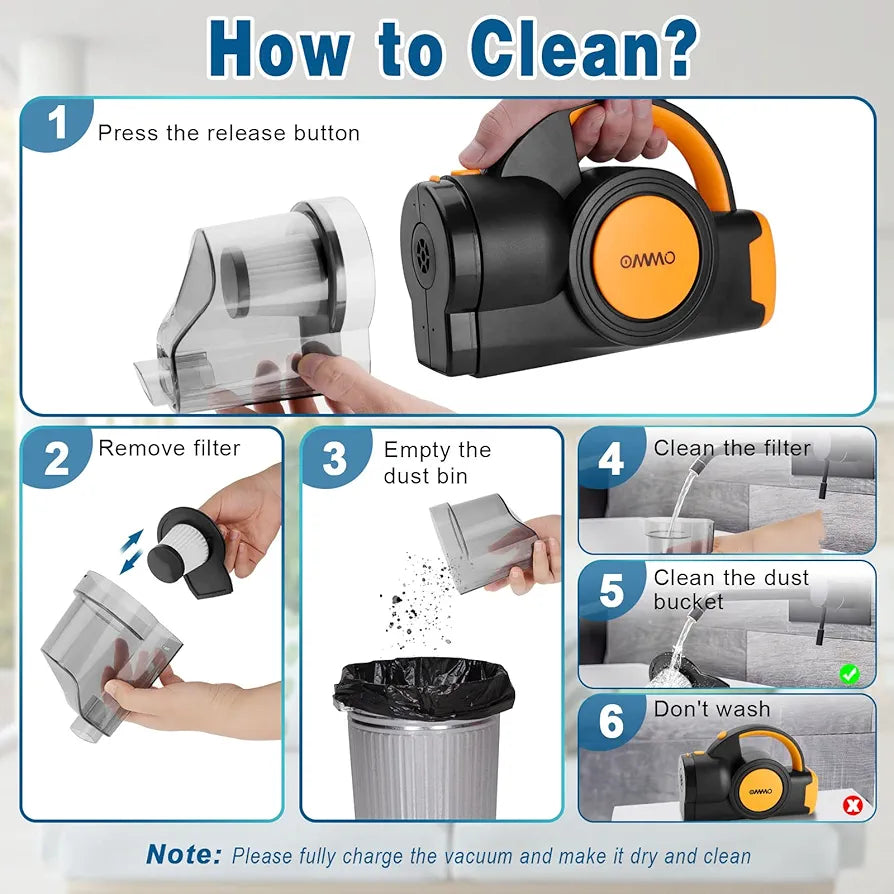 How to Clean?

1 Press the release button

OMMO

2 Remove filter

3 Empty the dust bin

4 Clean the filter

5 Clean the dust bucket

6 Don't wash

OMMO

Note: Please fully charge the vacuum and make it dry and clean