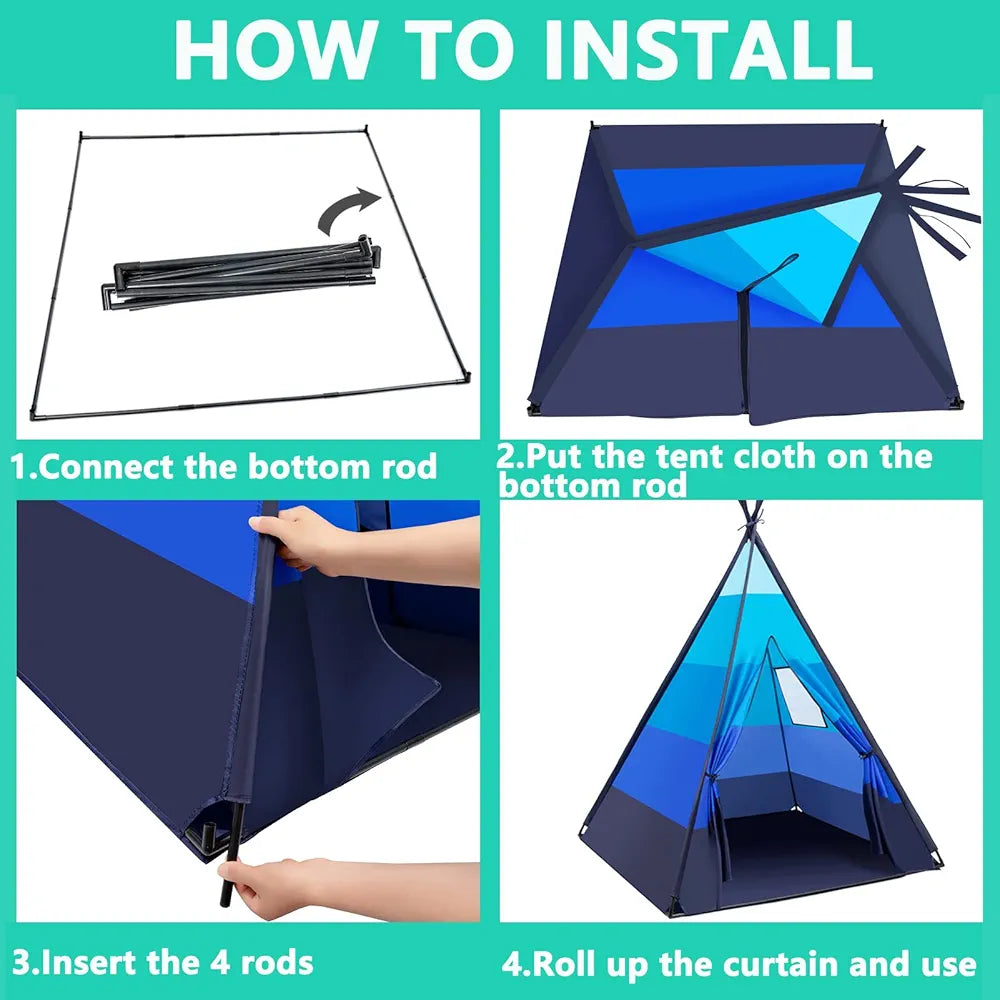 HOW TO INSTALL

1.Connect the bottom rod

2.Put the tent cloth on the bottom rod

3.Insert the 4 rods

4.Roll up the curtain and use